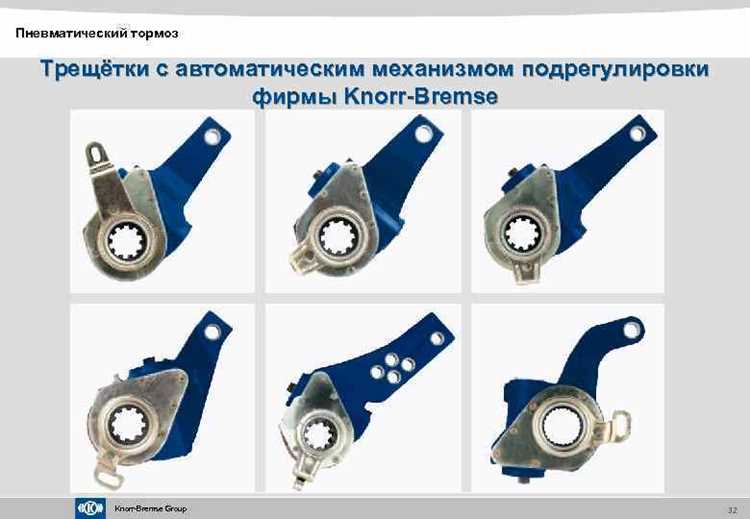 Пневматический тормоз

Трещётки с автоматическим механизмом подрегулировки фирмы Knorr-Bremse

Knorr-Bremse Group

32