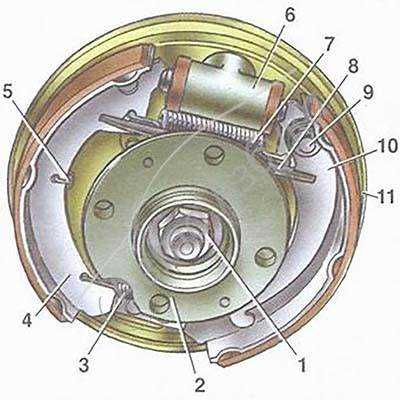 6
7
8
5
9
10
11
4
3
2
1